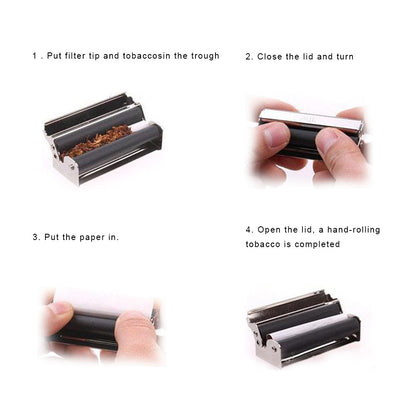 1 . Put filter tip and tobaccosin the trough

2. Close the lid and turn

3. Put the paper in.

4. Open the lid, a hand-rolling tobacco is completed