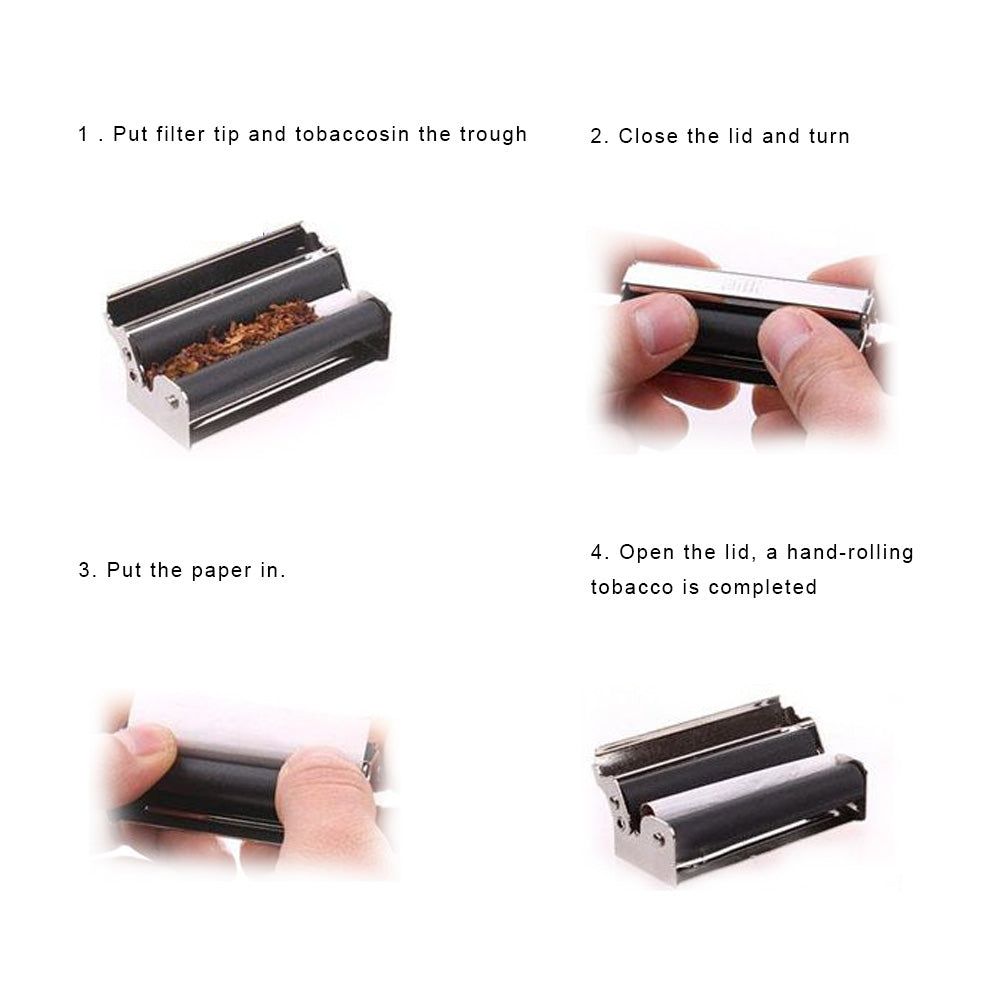 1 . Put filter tip and tobaccosin the trough

2. Close the lid and turn

3. Put the paper in.

4. Open the lid, a hand-rolling tobacco is completed